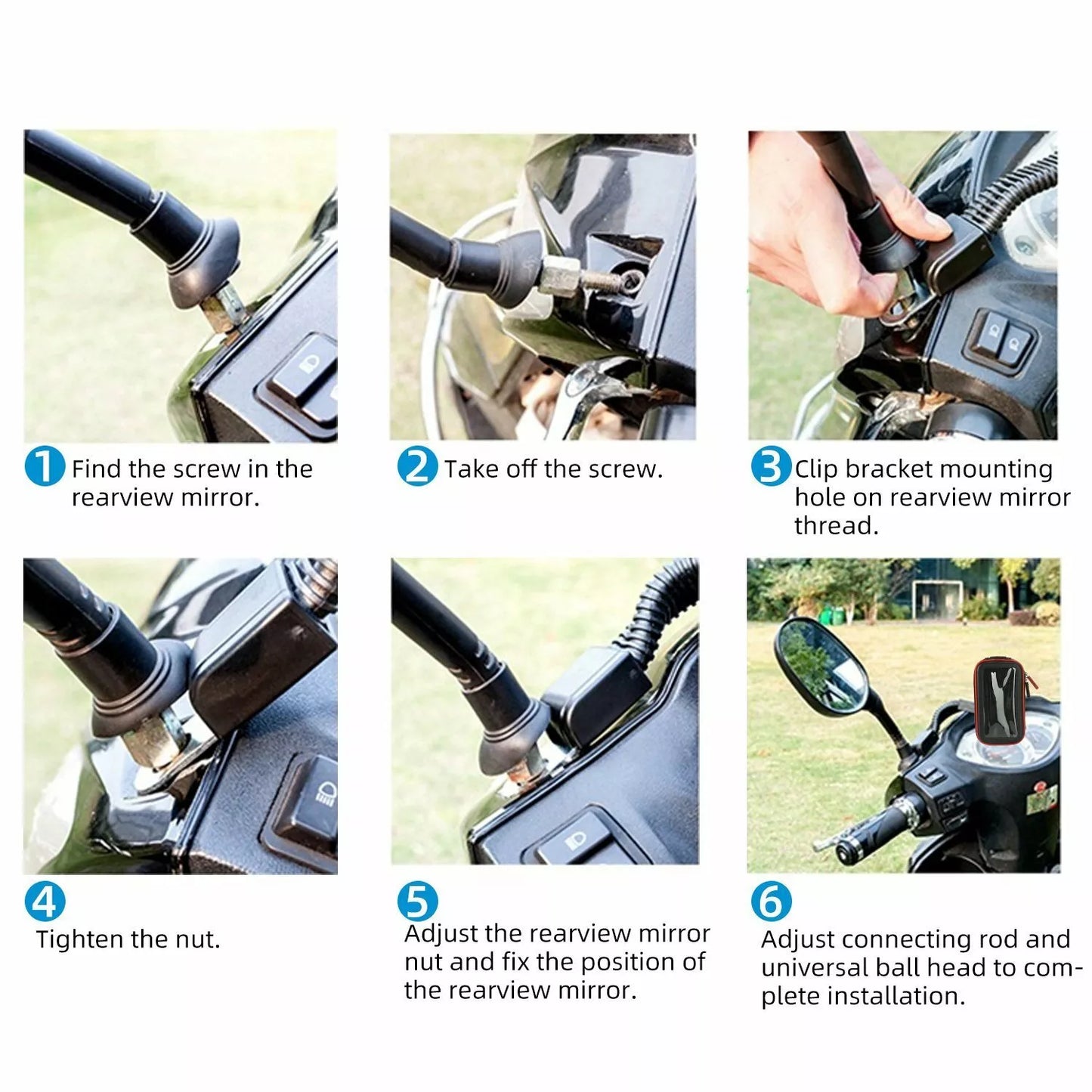 1 Find the screw in the rearview mirror.

2 Take off the screw.

3 Clip bracket mounting hole on rearview mirror thread.

4 Tighten the nut.

5 Adjust the rearview mirror nut and fix the position of the rearview mirror.

6 Adjust connecting rod and universal ball head to complete installation.